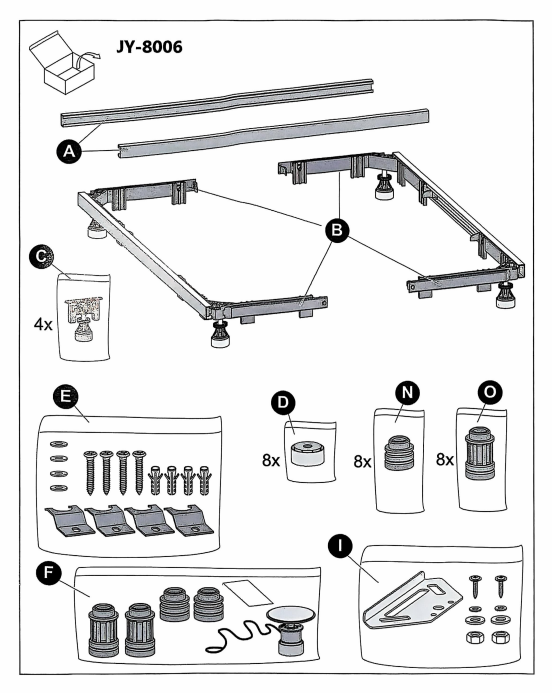 JY-8006

A

B

C

4x

E

D

8x

N

8x

O

8x

F

I